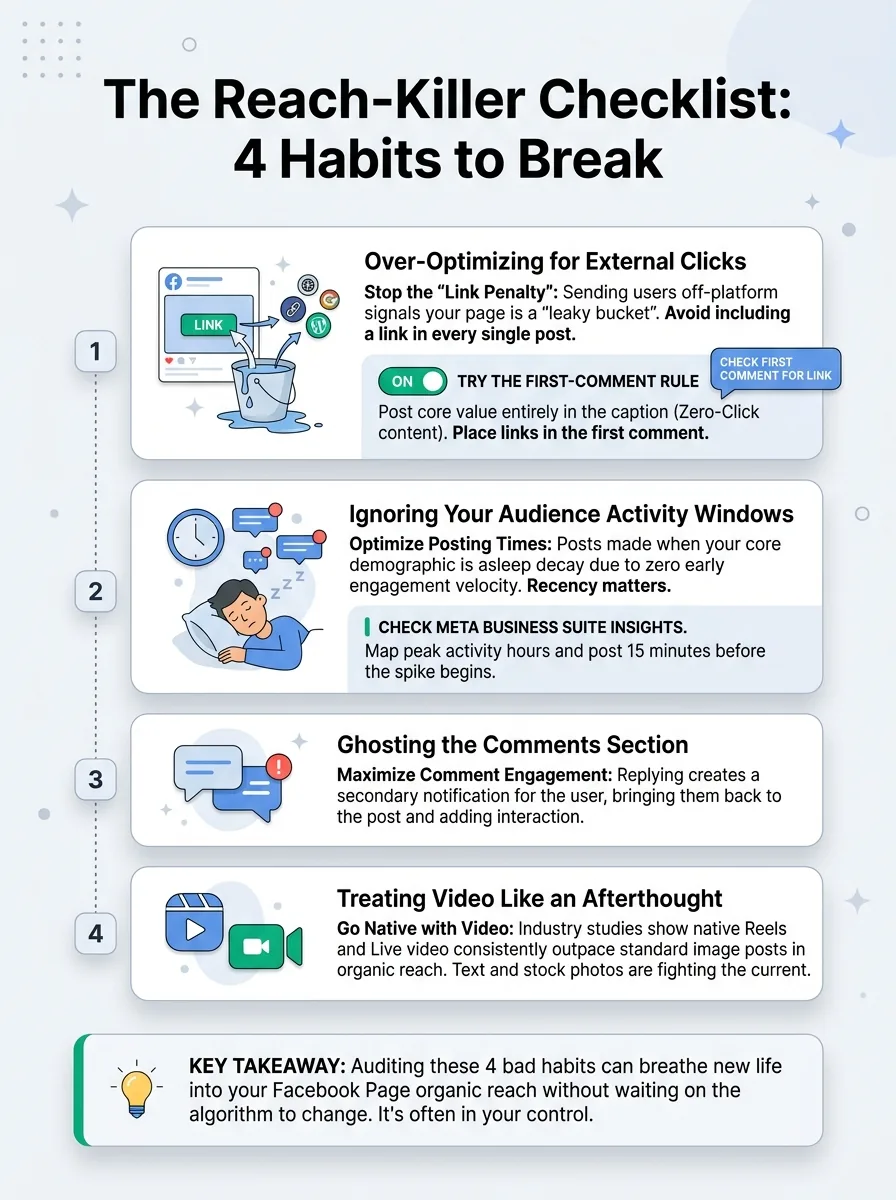 The Reach-Killer Checklist: 4 Habits to Break

1

LINK

Over-Optimizing for External Clicks

Stop the "Link Penalty": Sending users off-platform signals your page is a "leaky bucket". Avoid including a link in every single post.

ON TRY THE FIRST-COMMENT RULE

CHECK FIRST COMMENT FOR LINK

Post core value entirely in the caption (Zero-Click content). Place links in the first comment.

2

Ignoring Your Audience Activity Windows

Optimize Posting Times: Posts made when your core demographic is asleep decay due to zero early engagement velocity. Recency matters.

CHECK META BUSINESS SUITE INSIGHTS.

Map peak activity hours and post 15 minutes before the spike begins.

3

Ghosting the Comments Section

Maximize Comment Engagement: Replying creates a secondary notification for the user, bringing them back to the post and adding interaction.

4

Treating Video Like an Afterthought

Go Native with Video: Industry studies show native Reels and Live video consistently outpace standard image posts in organic reach. Text and stock photos are fighting the current.

KEY TAKEAWAY: Auditing these 4 bad habits can breathe new life into your Facebook Page organic reach without waiting on the algorithm to change. It's often in your control.